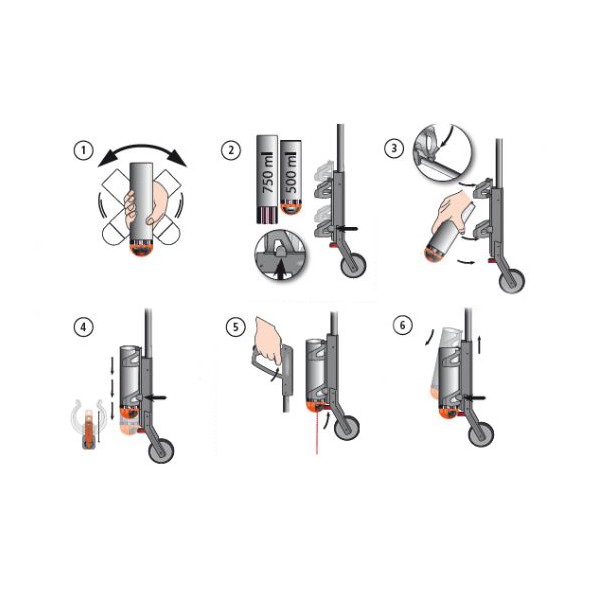 1

2

750 ml

500 ml

3

4

5

6