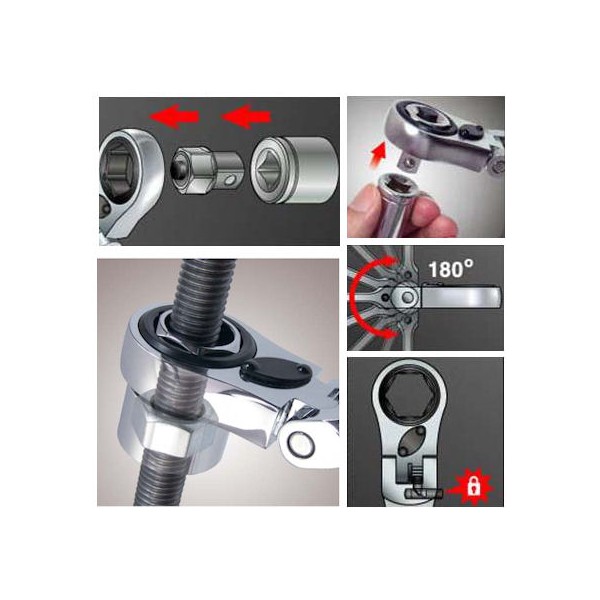 180°